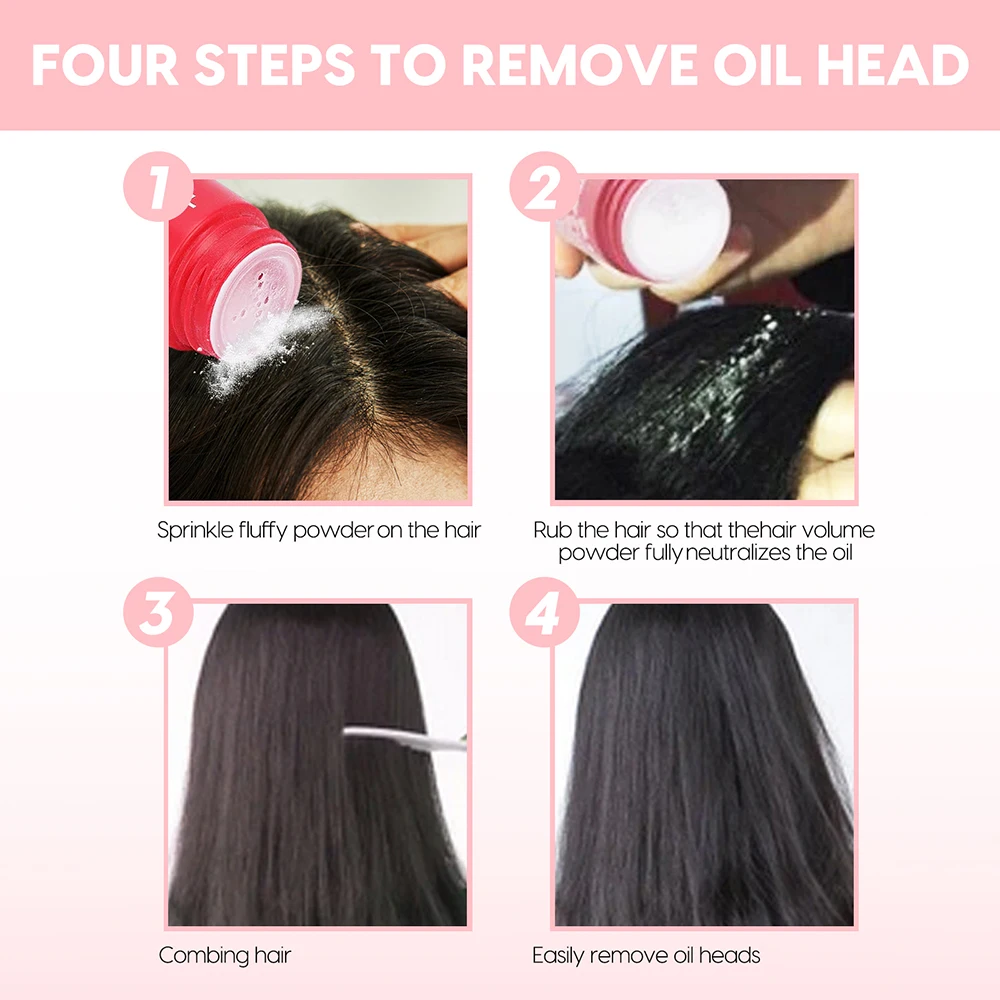 FOUR STEPS TO REMOVE OIL HEAD

1

Sprinkle fluffy powder on the hair

2

Rub the hair so that thehair volume powder fully neutralizes the oil

3

Combing hair

4

Easily remove oil heads