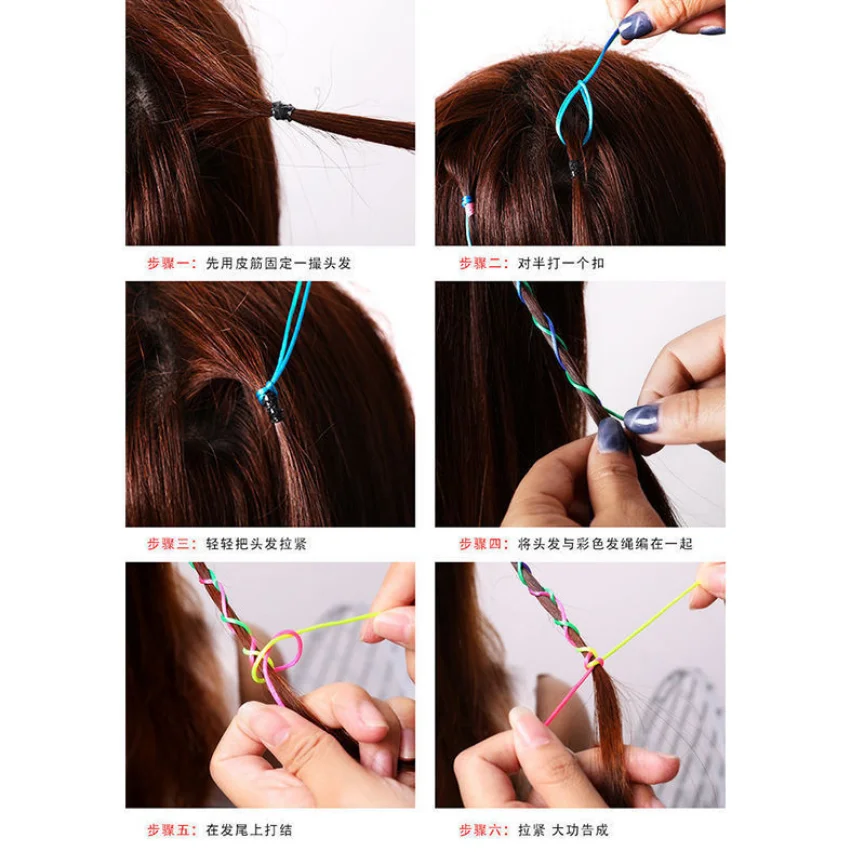 步骤一：先用皮筋固定一撮头发

步骤二：对半打一个扣

步骤三：轻轻把头发拉紧

步骤四：将头发与彩色发绳编在一起

步骤五：在发尾上打结

步骤六：拉紧 大功告成