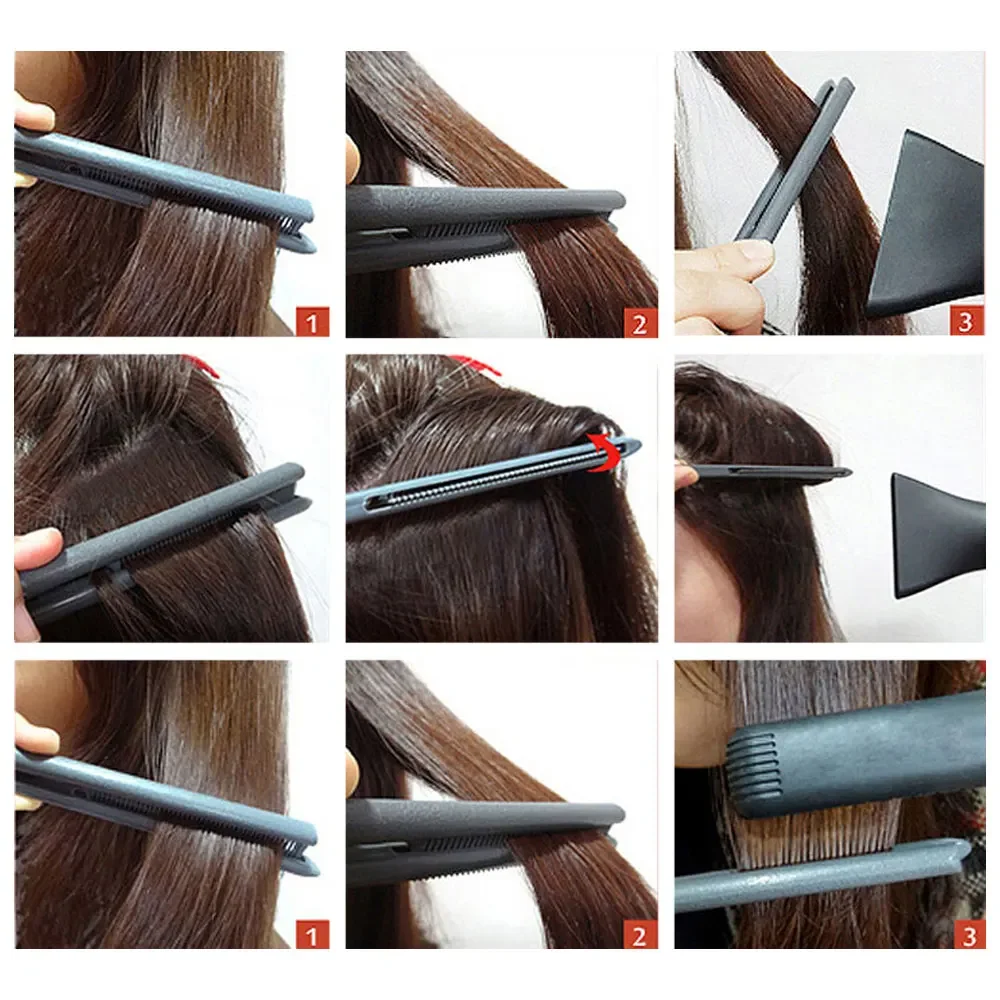 1

2

3

1

2

3