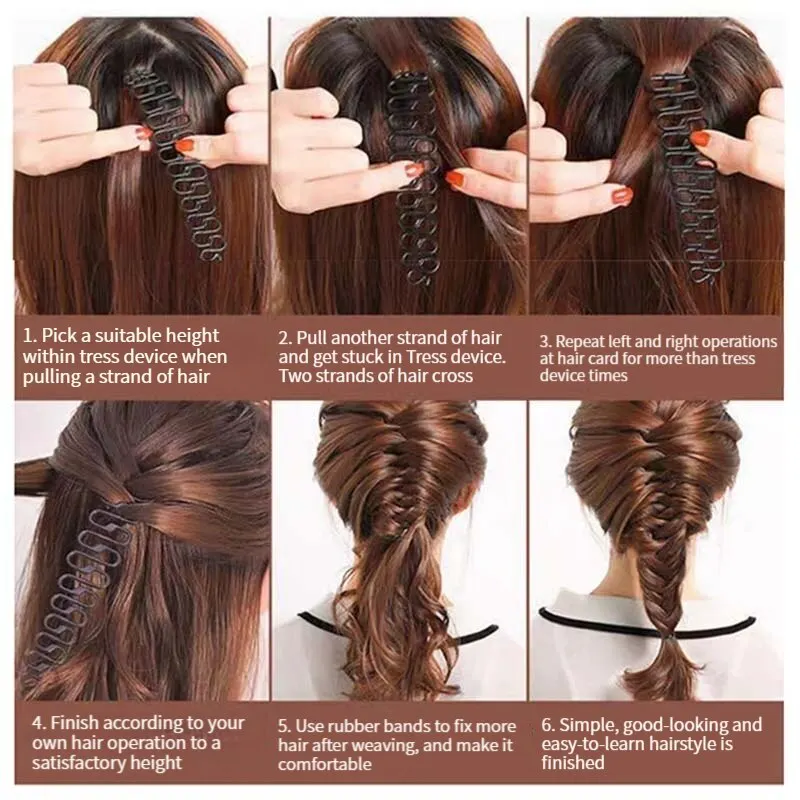 1. Pick a suitable height within tress device when pulling a strand of hair

2. Pull another strand of hair and get stuck in Tress device. Two strands of hair cross

3. Repeat left and right operations at hair card for more than tress device times

4. Finish according to your own hair operation to a satisfactory height

5. Use rubber bands to fix more hair after weaving, and make it comfortable

6. Simple, good-looking and easy-to-learn hairstyle is finished