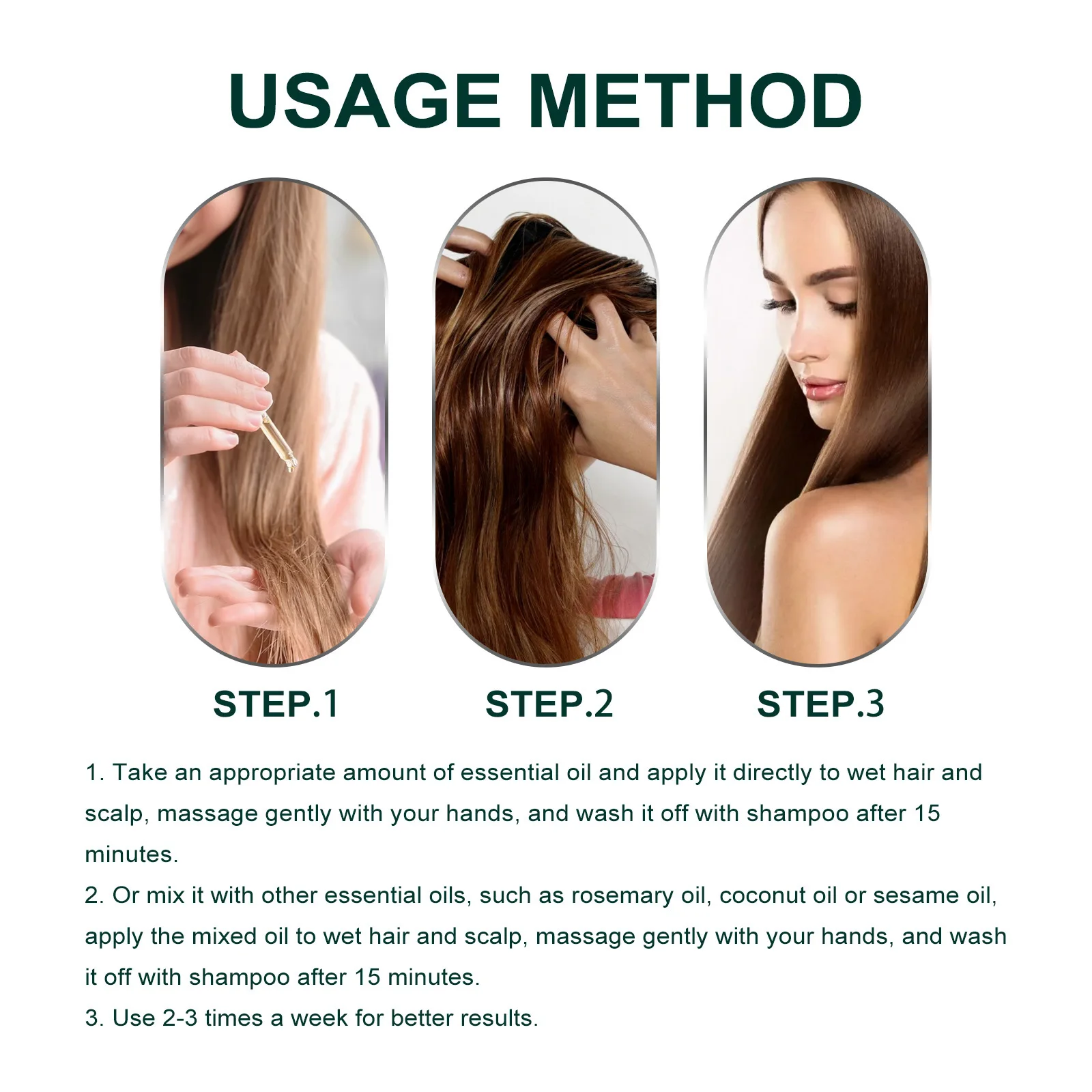 USAGE METHOD

STEP.1

STEP.2

STEP.3

1. Take an appropriate amount of essential oil and apply it directly to wet hair and scalp, massage gently with your hands, and wash it off with shampoo after 15 minutes.
2. Or mix it with other essential oils, such as rosemary oil, coconut oil or sesame oil, apply the mixed oil to wet hair and scalp, massage gently with your hands, and wash it off with shampoo after 15 minutes.
3. Use 2-3 times a week for better results.