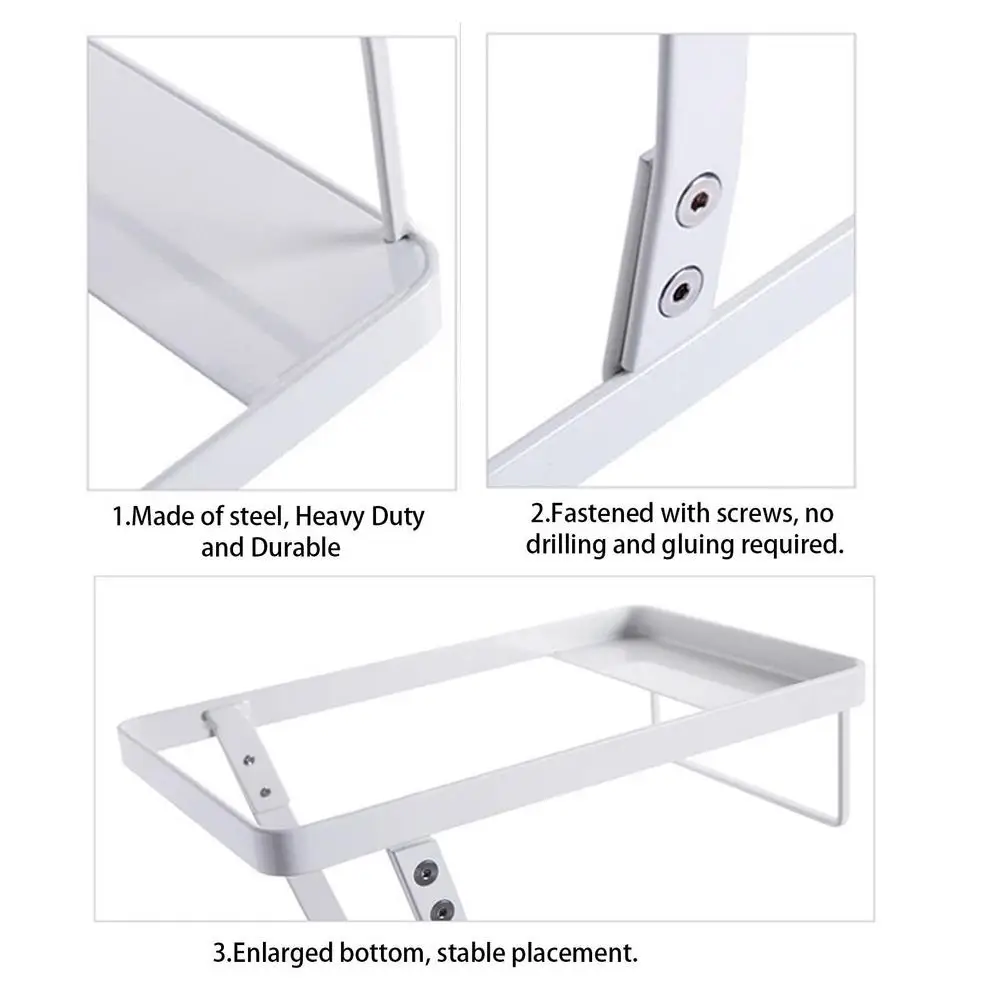 1.Made of steel, Heavy Duty and Durable

2.Fastened with screws, no drilling and gluing required.

3.Enlarged bottom, stable placement.