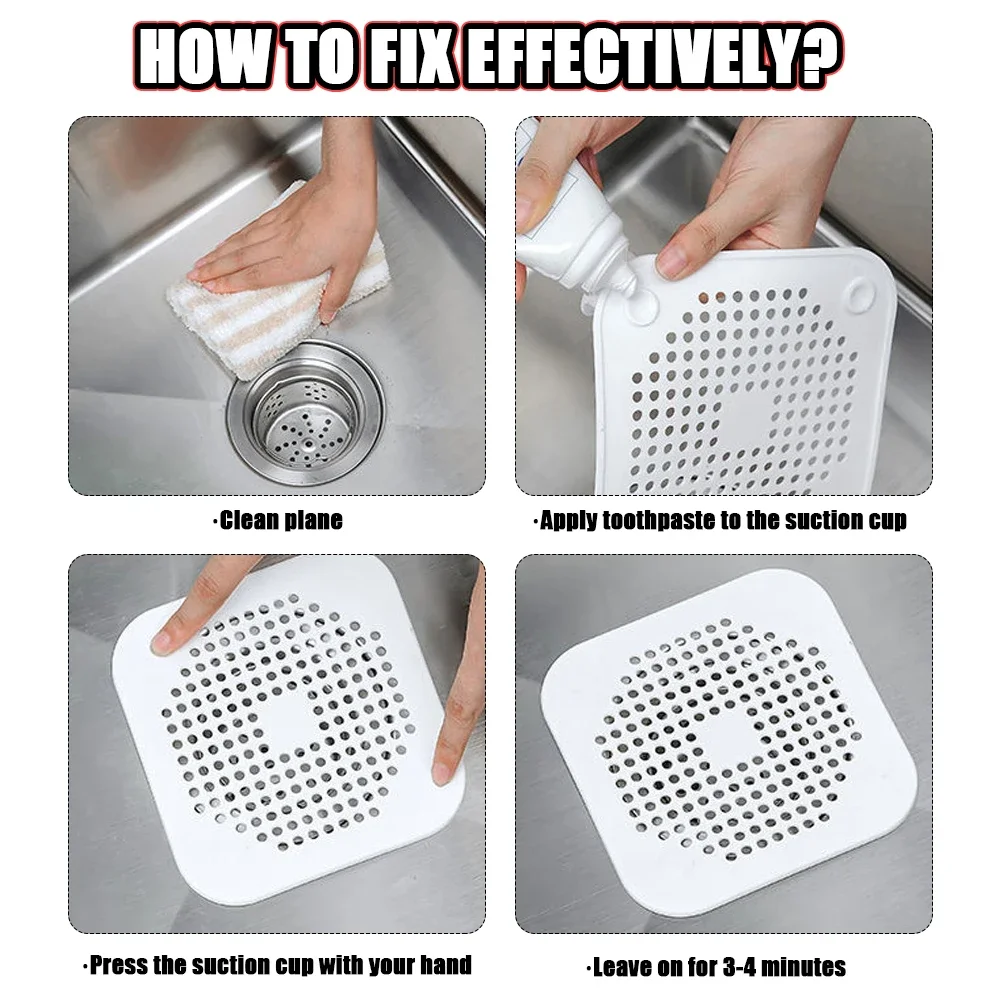 HOW TO FIX EFFECTIVELY?

·Clean plane

·Apply toothpaste to the suction cup

·Press the suction cup with your hand

·Leave on for 3-4 minutes