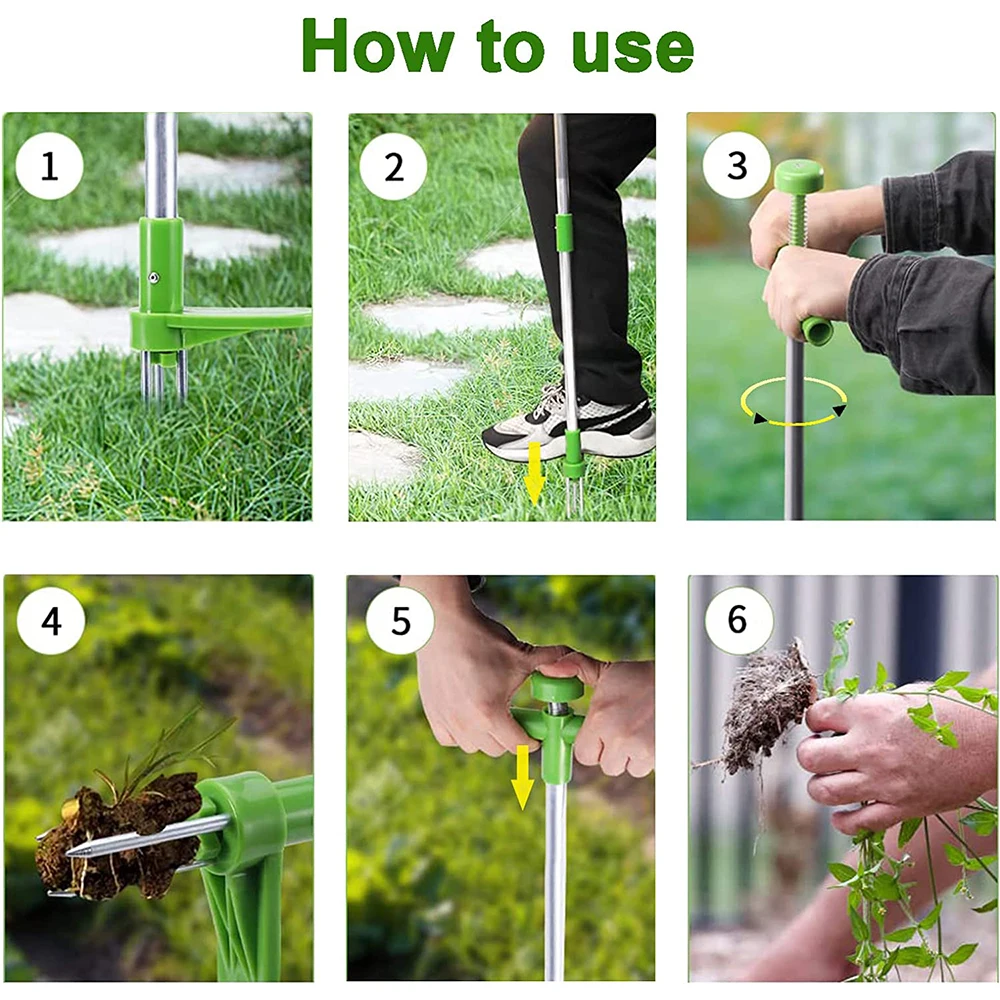 How to use

1

2

3

4

5

6