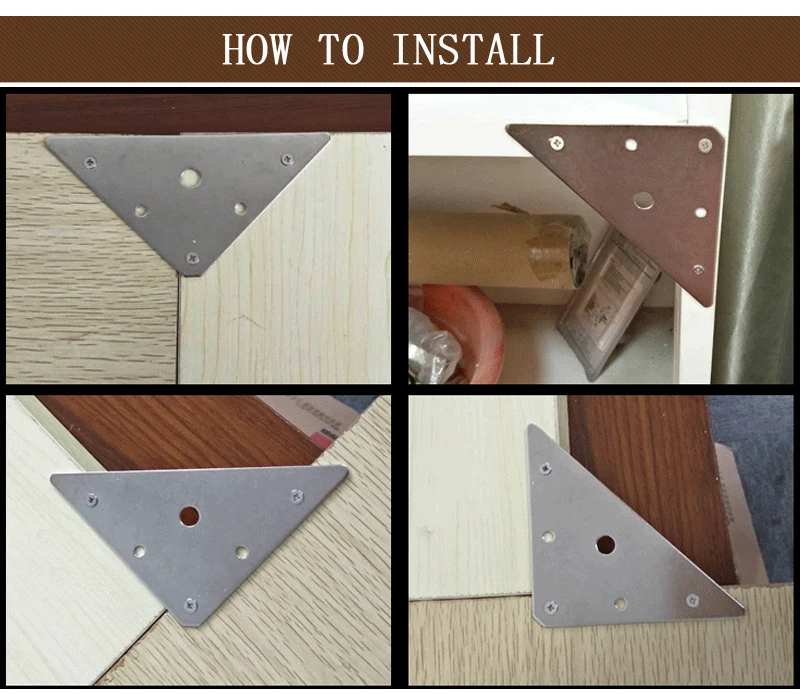 HOW TO INSTALL